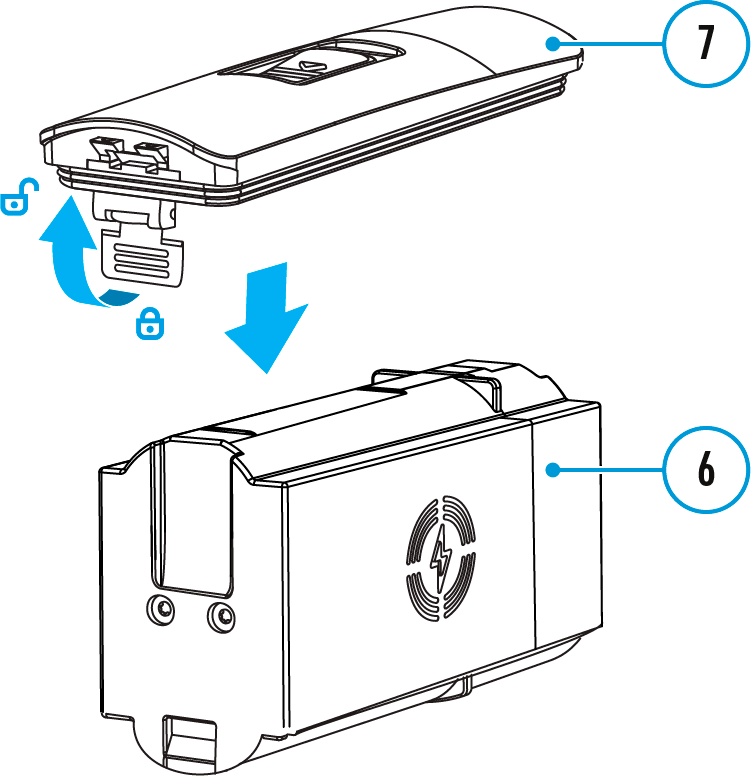 7

6